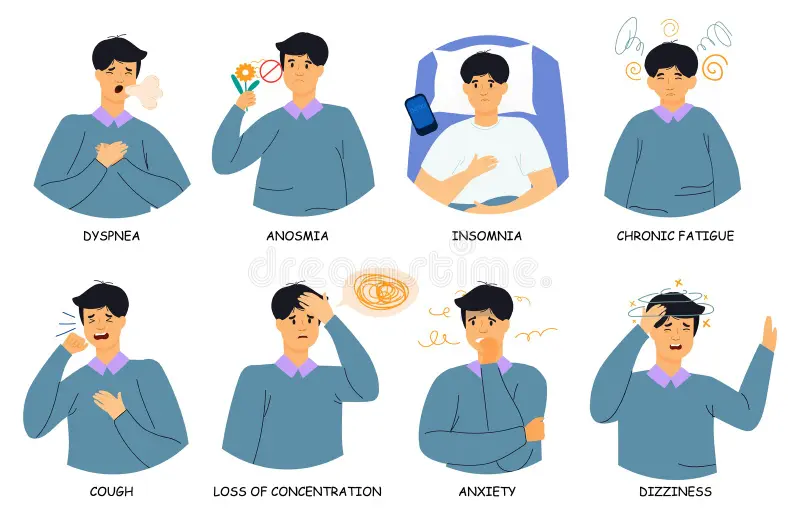 DYSPNEA

ANOSMIA

INSOMNIA

CHRONIC FATIGUE

dreamstime

COUGH

LOSS OF CONCENTRATION

ANXIETY

DIZZINESS