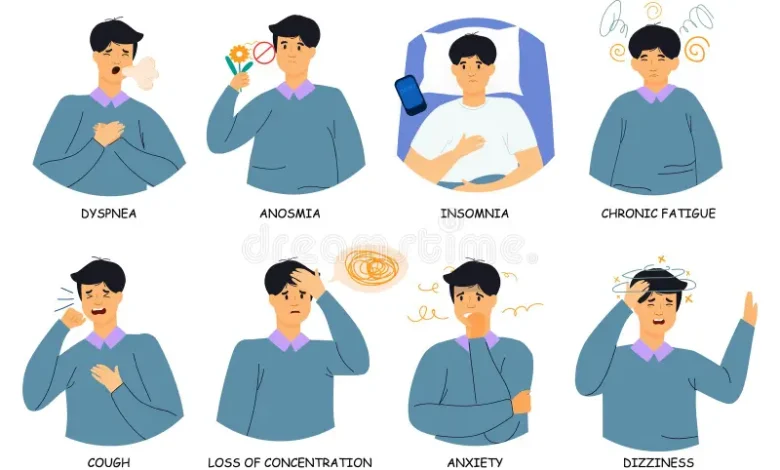 DYSPNEA

ANOSMIA

INSOMNIA

CHRONIC FATIGUE

dreamstime

COUGH

LOSS OF CONCENTRATION

ANXIETY

DIZZINESS